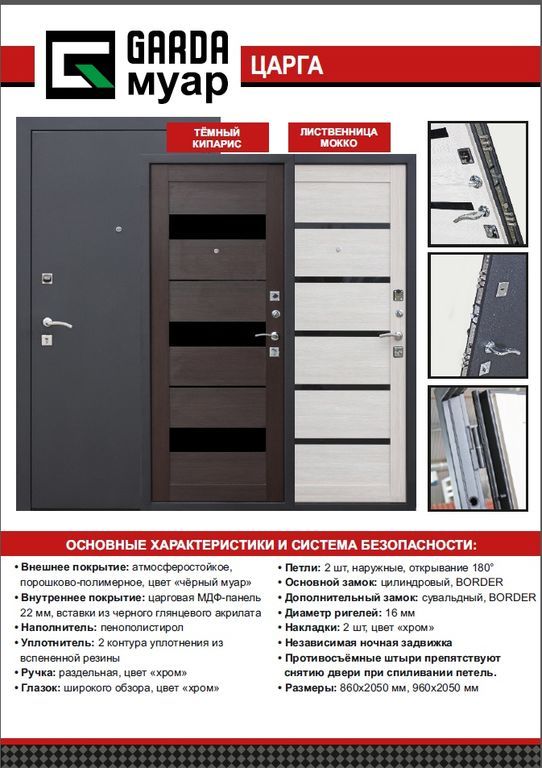 GARDA муар

ЦАРГА

ТЁМНЫЙ КИПАРИС

ЛИСТВЕННИЦА МОККО

ОСНОВНЫЕ ХАРАКТЕРИСТИКИ И СИСТЕМА БЕЗОПАСНОСТИ:

• Внешнее покрытие: атмосферостойкое, порошково-полимерное, цвет «чёрный муар»
• Внутреннее покрытие: царговая МДФ-панель 22 мм, вставки из черного глянцевого акрилата
• Наполнитель: пенополистирол
• Уплотнитель: 2 контура уплотнения из вспененной резины
• Ручка: раздельная, цвет «хром»
• Глазок: широкого обзора, цвет «хром»

• Петли: 2 шт, наружные, открывание 180°
• Основной замок: цилиндровый, BORDER
• Дополнительный замок: сувальдный, BORDER
• Диаметр ригелей: 16 мм
• Накладки: 2 шт, цвет «хром»
• Независимая ночная задвижка
• Противосъёмные штыри препятствуют снятию двери при спиливании петель.
• Размеры: 860х2050 мм, 960х2050 мм